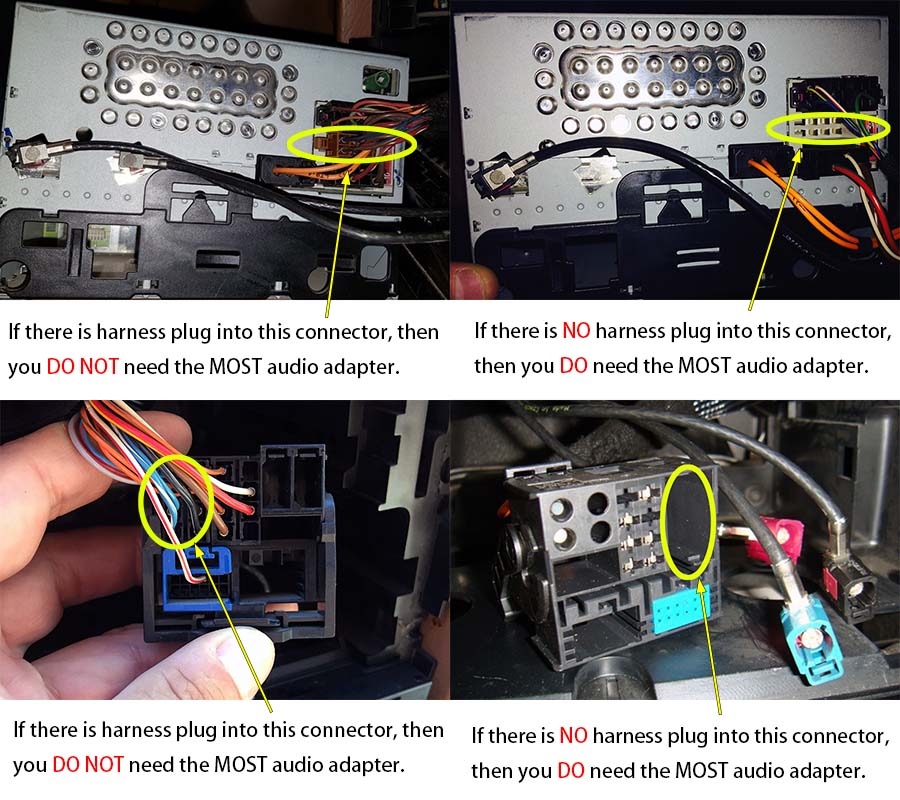 If there is harness plug into this connector, then you DO NOT need the MOST audio adapter.

If there is NO harness plug into this connector, then you DO need the MOST audio adapter.

If there is harness plug into this connector, then you DO NOT need the MOST audio adapter.

If there is NO harness plug into this connector, then you DO need the MOST audio adapter.